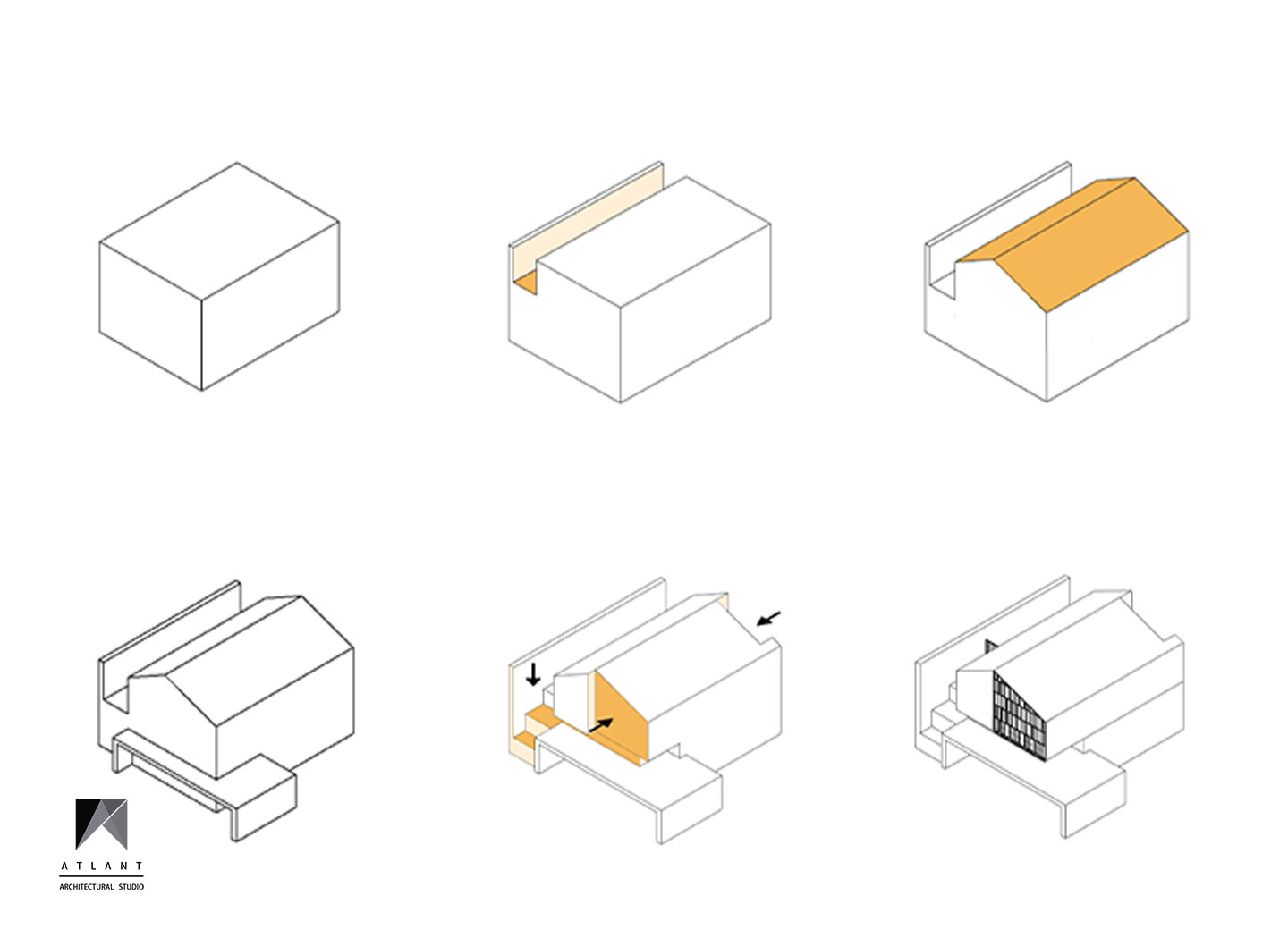 ATLANT
ARCHITECTURAL STUDIO